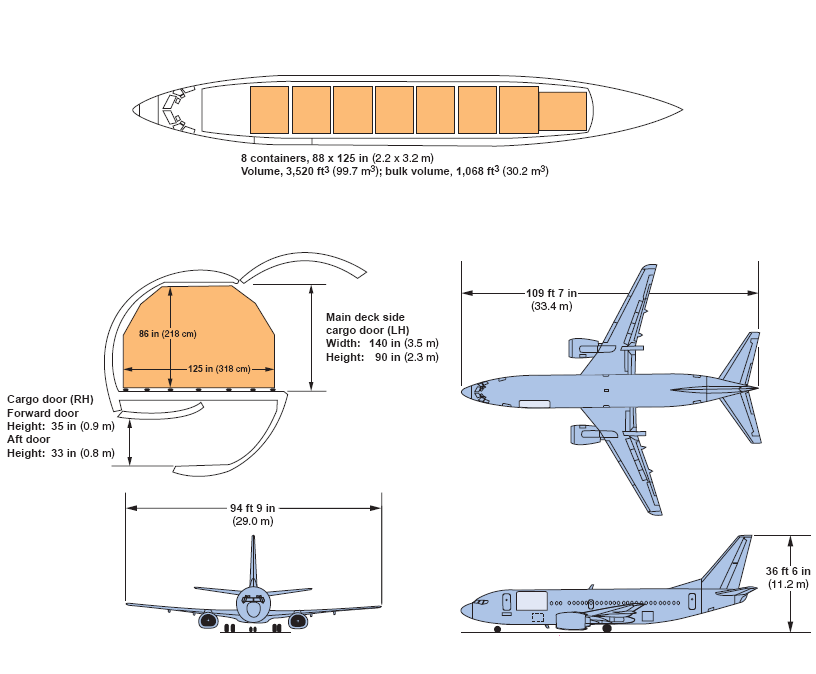 8 containers, 88 x 125 in (2.2 x 3.2 m)
Volume, 3,520 ft$^3$ (99.7 m$^3$); bulk volume, 1,068 ft$^3$ (30.2 m$^3$)

86 in (218 cm)

125 in (318 cm)

Main deck side cargo door (LH)
Width: 140 in (3.5 m)
Height: 90 in (2.3 m)

Cargo door (RH)
Forward door
Height: 35 in (0.9 m)
Aft door
Height: 33 in (0.8 m)

109 ft 7 in
(33.4 m)

94 ft 9 in
(29.0 m)

36 ft 6 in
(11.2 m)